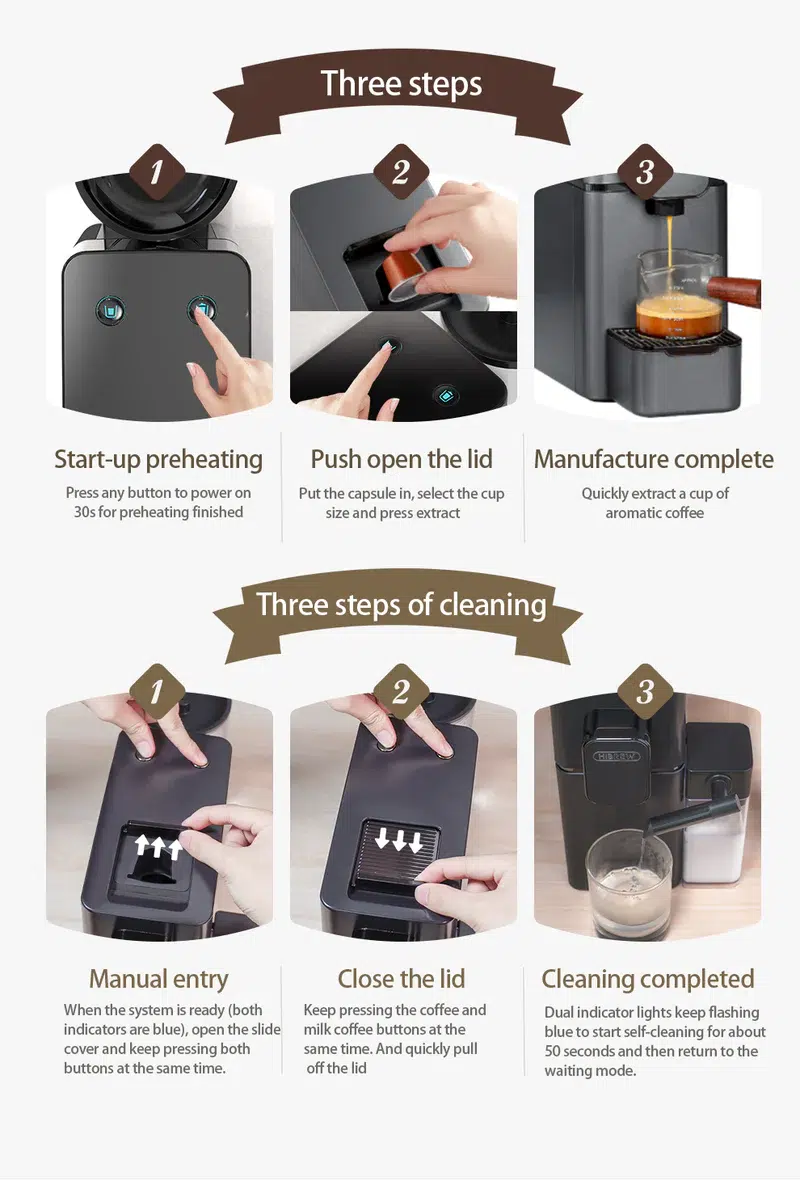 Three steps

1

2

3

Start-up preheating
Press any button to power on 30s for preheating finished

Push open the lid
Put the capsule in, select the cup size and press extract

Manufacture complete
Quickly extract a cup of aromatic coffee

Three steps of cleaning

1

2

3

HiBREW

Manual entry
When the system is ready (both indicators are blue), open the slide cover and keep pressing both buttons at the same time.

Close the lid
Keep pressing the coffee and milk coffee buttons at the same time. And quickly pull off the lid

Cleaning completed
Dual indicator lights keep flashing blue to start self-cleaning for about 50 seconds and then return to the waiting mode.