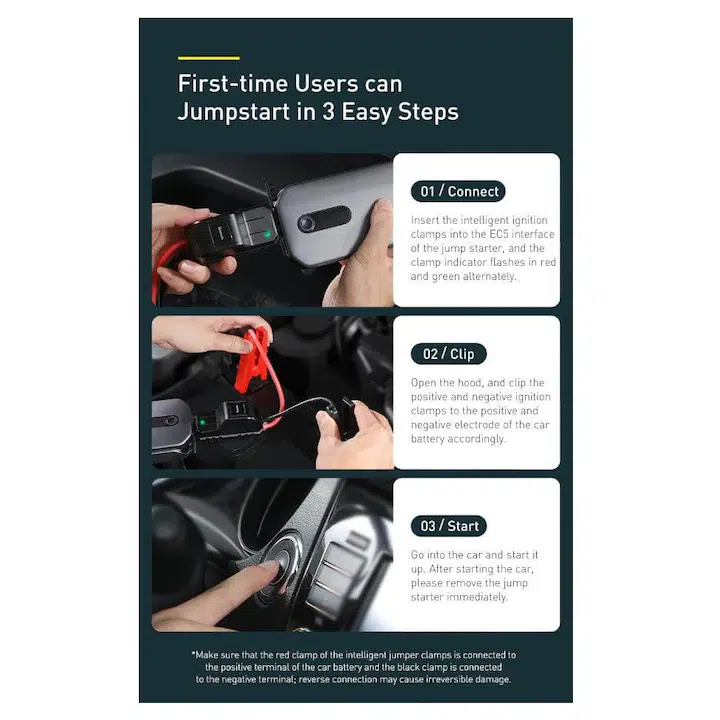 First-time Users can Jumpstart in 3 Easy Steps

01 / Connect

Insert the intelligent ignition clamps into the EC5 interface of the jump starter, and the clamp indicator flashes in red and green alternately.

02 / Clip

Open the hood, and clip the positive and negative ignition clamps to the positive and negative electrode of the car battery accordingly.

03 / Start

Go into the car and start it up. After starting the car, please remove the jump starter immediately.

*Make sure that the red clamp of the intelligent jumper clamps is connected to the positive terminal of the car battery and the black clamp is connected to the negative terminal; reverse connection may cause irreversible damage.