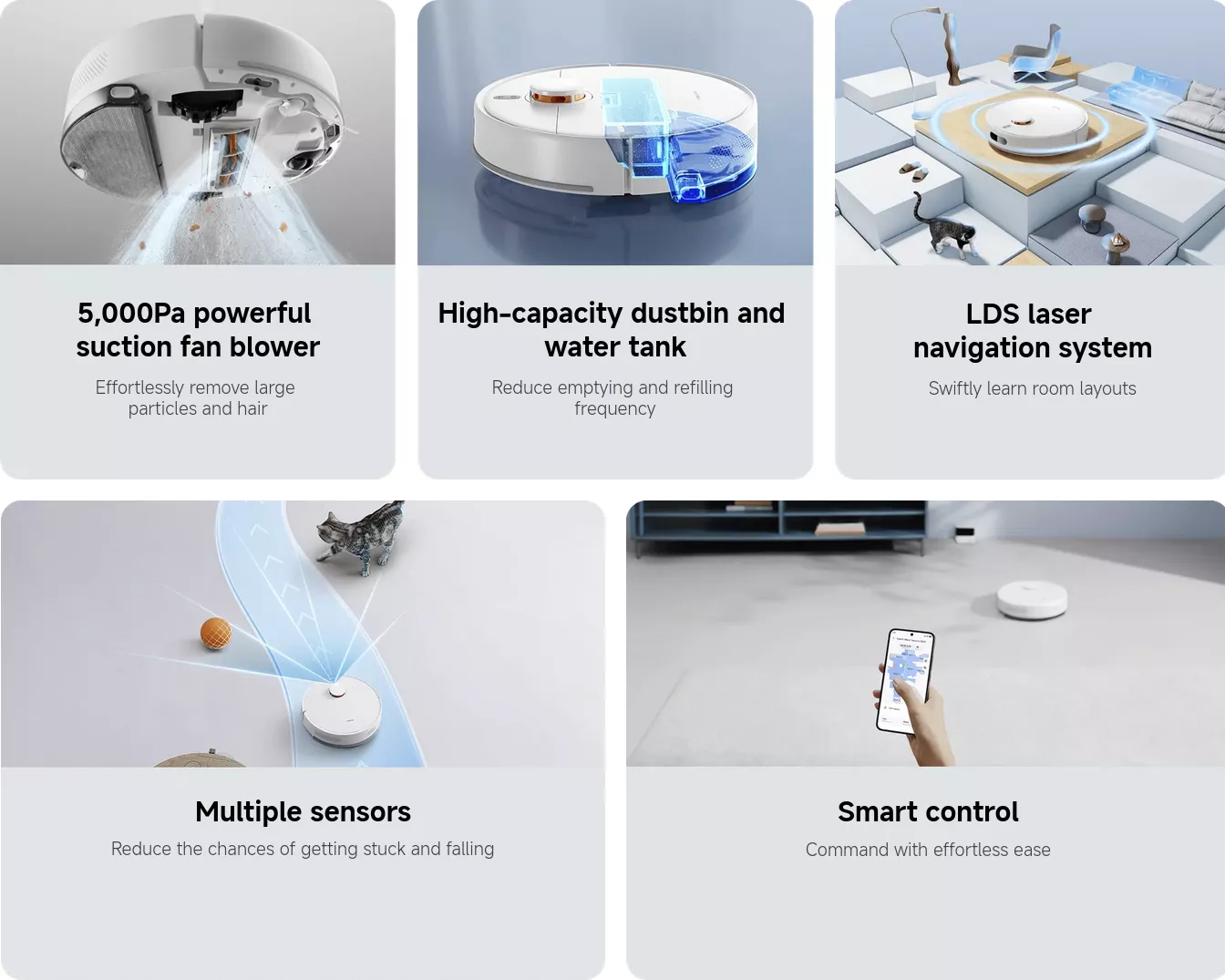 5,000Pa powerful suction fan blower

Effortlessly remove large particles and hair

High-capacity dustbin and water tank

Reduce emptying and refilling frequency

LDS laser navigation system

Swiftly learn room layouts

Multiple sensors

Reduce the chances of getting stuck and falling

Smart control

Command with effortless ease