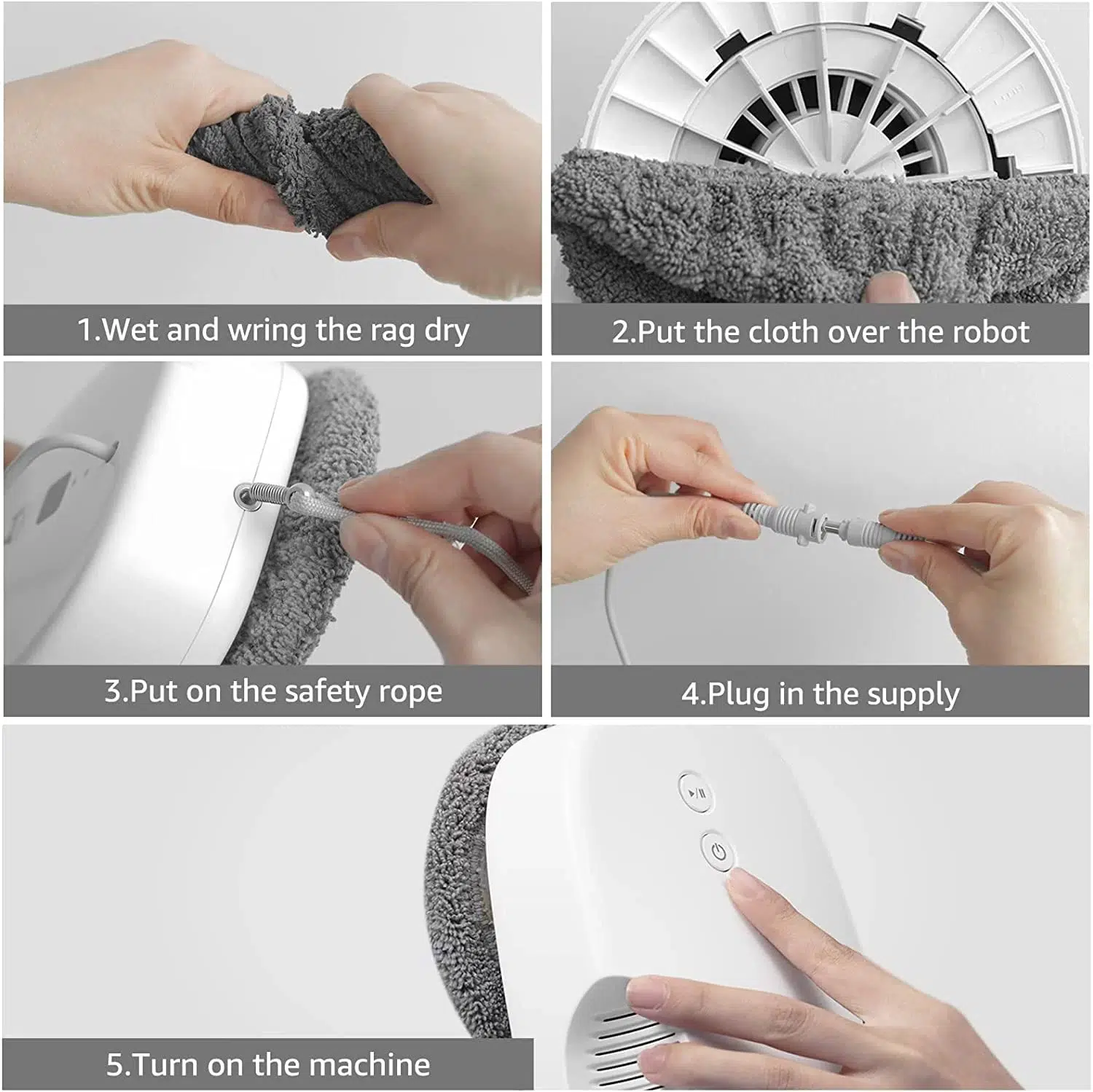 1.Wet and wring the rag dry

2.Put the cloth over the robot

3.Put on the safety rope

4.Plug in the supply

5.Turn on the machine